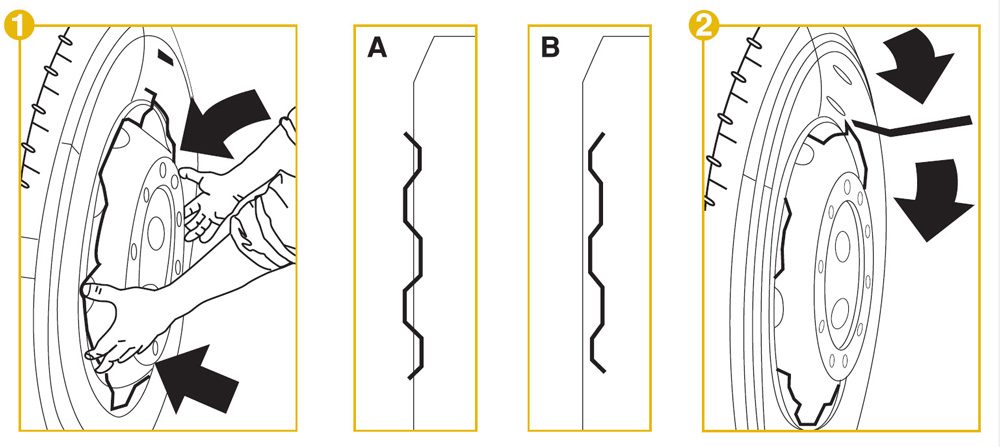 1

A

B

2