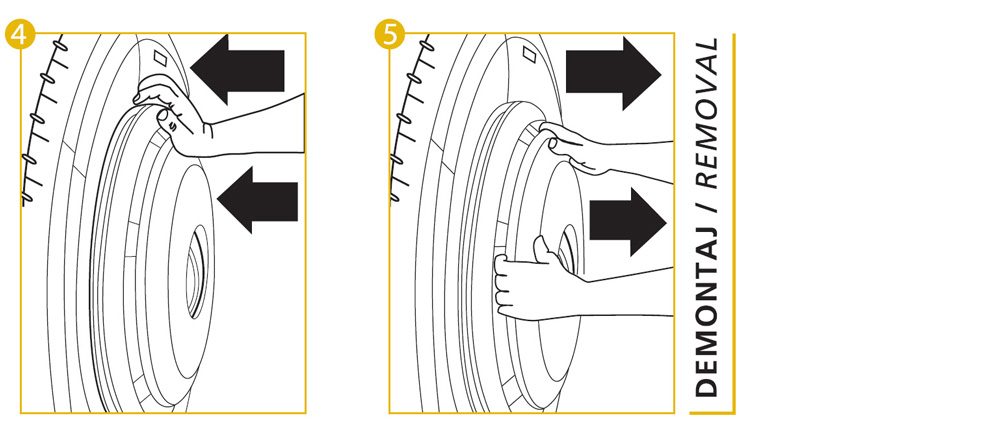 4

5

DEMONTAJ / REMOVAL